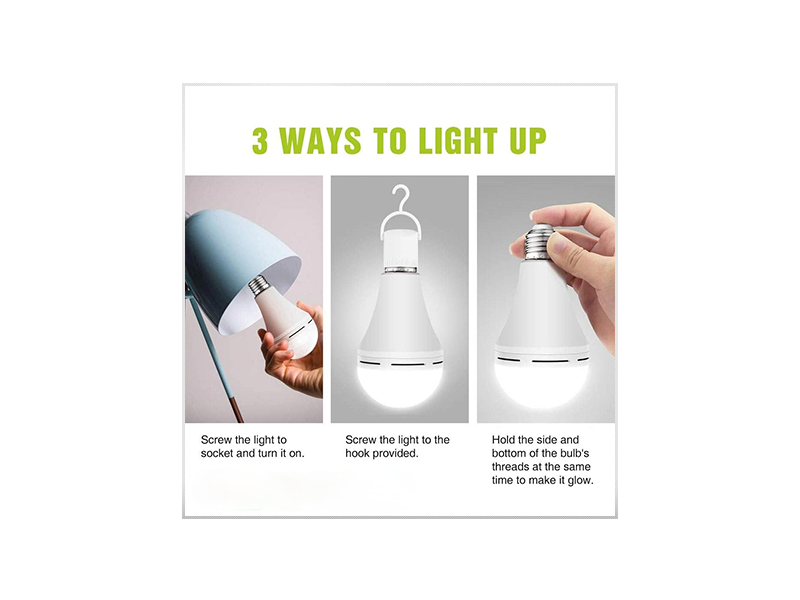 3 WAYS TO LIGHT UP

Screw the light to socket and turn it on.

Screw the light to the hook provided.

Hold the side and bottom of the bulb's threads at the same time to make it glow.